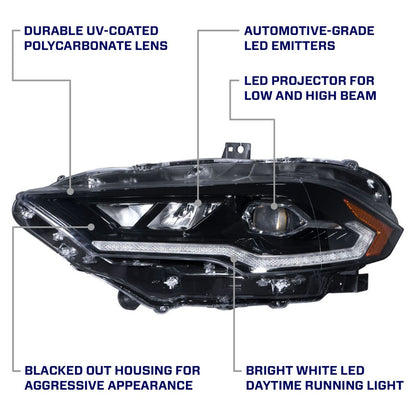 DURABLE UV-COATED POLYCARBONATE LENS

AUTOMOTIVE-GRADE LED EMITTERS

LED PROJECTOR FOR LOW AND HIGH BEAM

BLACKED OUT HOUSING FOR AGGRESSIVE APPEARANCE

BRIGHT WHITE LED DAYTIME RUNNING LIGHT